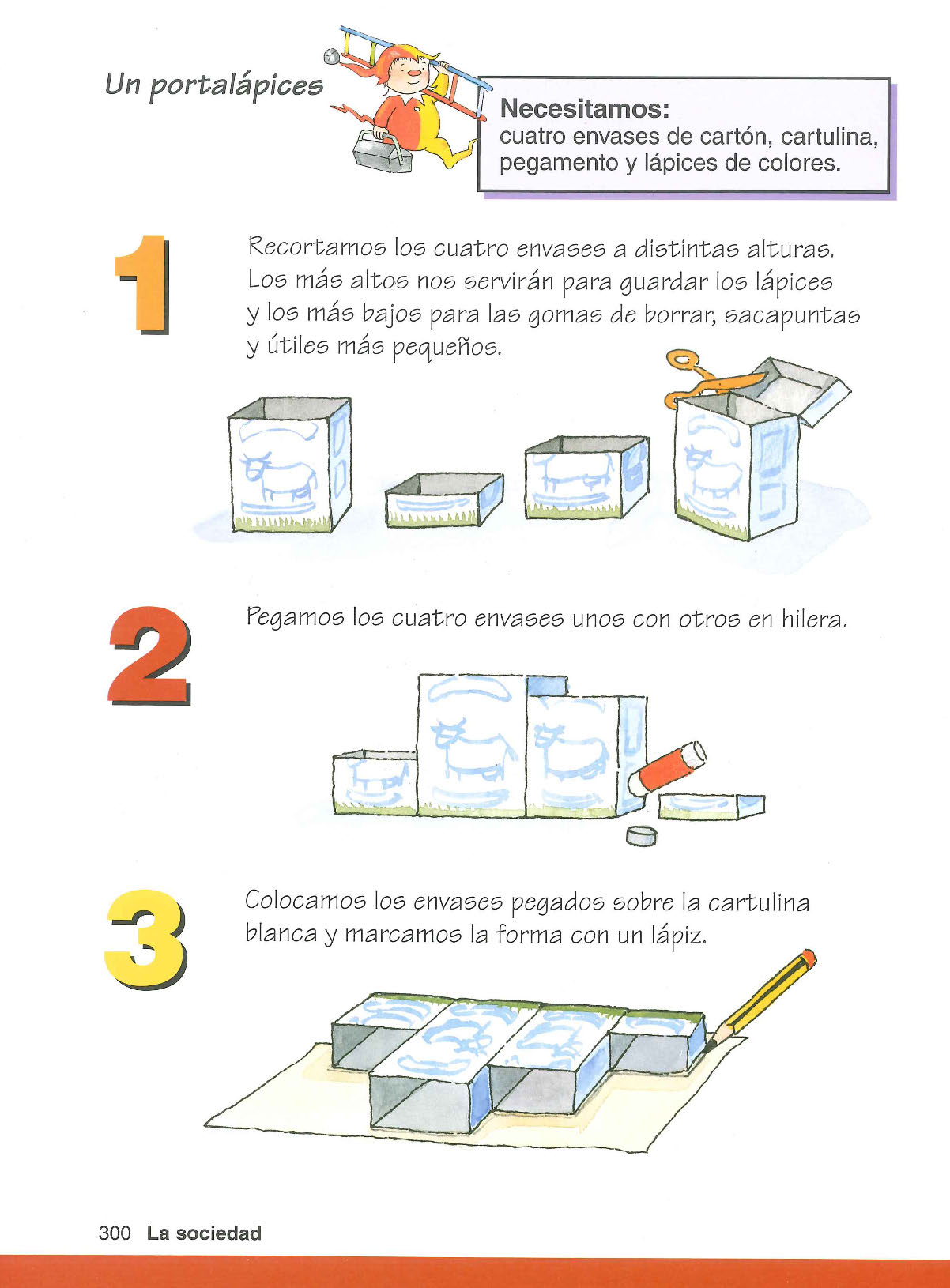 Un portalápices

Necesitamos:
cuatro envases de cartón, cartulina, pegamento y lápices de colores.

1

Recortamos los cuatro envases a distintas alturas. Los más altos nos servirán para guardar los lápices y los más bajos para las gomas de borrar, sacapuntas y útiles más pequeños.

2

Pegamos los cuatro envases unos con otros en hilera.

3

Colocamos los envases pegados sobre la cartulina blanca y marcamos la forma con un lápiz.

300 La sociedad